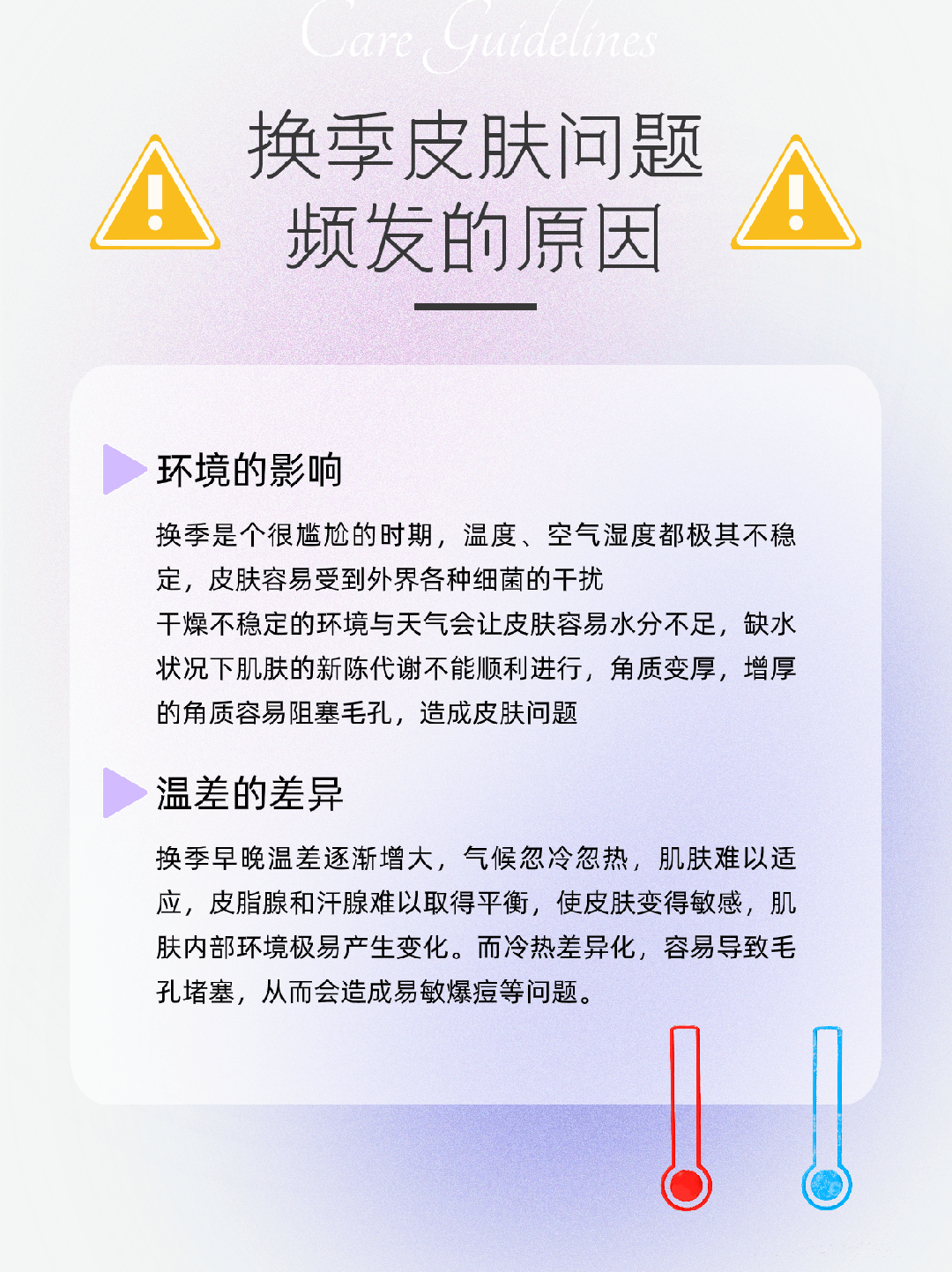 Care Guidelines

换季皮肤问题
频发的原因

环境的影响

换季是个很尴尬的时期，温度、空气湿度都极其不稳定，皮肤容易受到外界各种细菌的干扰
干燥不稳定的环境与天气会让皮肤容易水分不足，缺水状况下肌肤的新陈代谢不能顺利进行，角质变厚，增厚的角质容易阻塞毛孔，造成皮肤问题

温差的差异

换季早晚温差逐渐增大，气候忽冷忽热，肌肤难以适应，皮脂腺和汗腺难以取得平衡，使皮肤变得敏感，肌肤内部环境极易产生变化。而冷热差异化，容易导致毛孔堵塞，从而会造成易敏爆痘等问题。